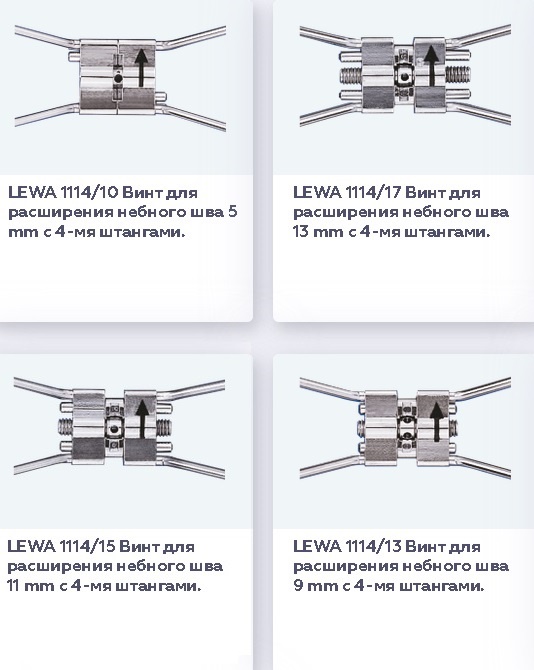 LEWA 1114/10 Винт для расширения небного шва 5 mm с 4-мя штангами.

LEWA 1114/17 Винт для расширения небного шва 13 mm с 4-мя штангами.

LEWA 1114/15 Винт для расширения небного шва 11 mm с 4-мя штангами.

LEWA 1114/13 Винт для расширения небного шва 9 mm с 4-мя штангами.